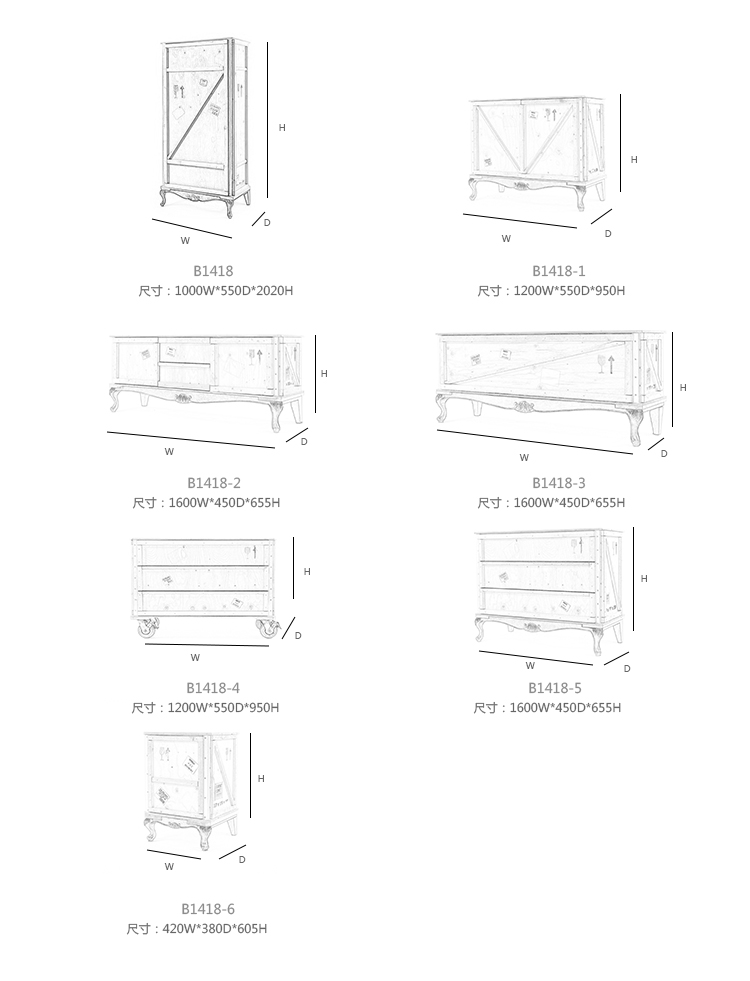 H
W
D
B1418
尺寸：1000W*550D*2020H

H
W
D
B1418-1
尺寸：1200W*550D*950H

H
W
D
B1418-2
尺寸：1600W*450D*655H

H
W
D
B1418-3
尺寸：1600W*450D*655H

H
W
D
B1418-4
尺寸：1200W*550D*950H

H
W
D
B1418-5
尺寸：1600W*450D*655H

H
W
D
B1418-6
尺寸：420W*380D*605H